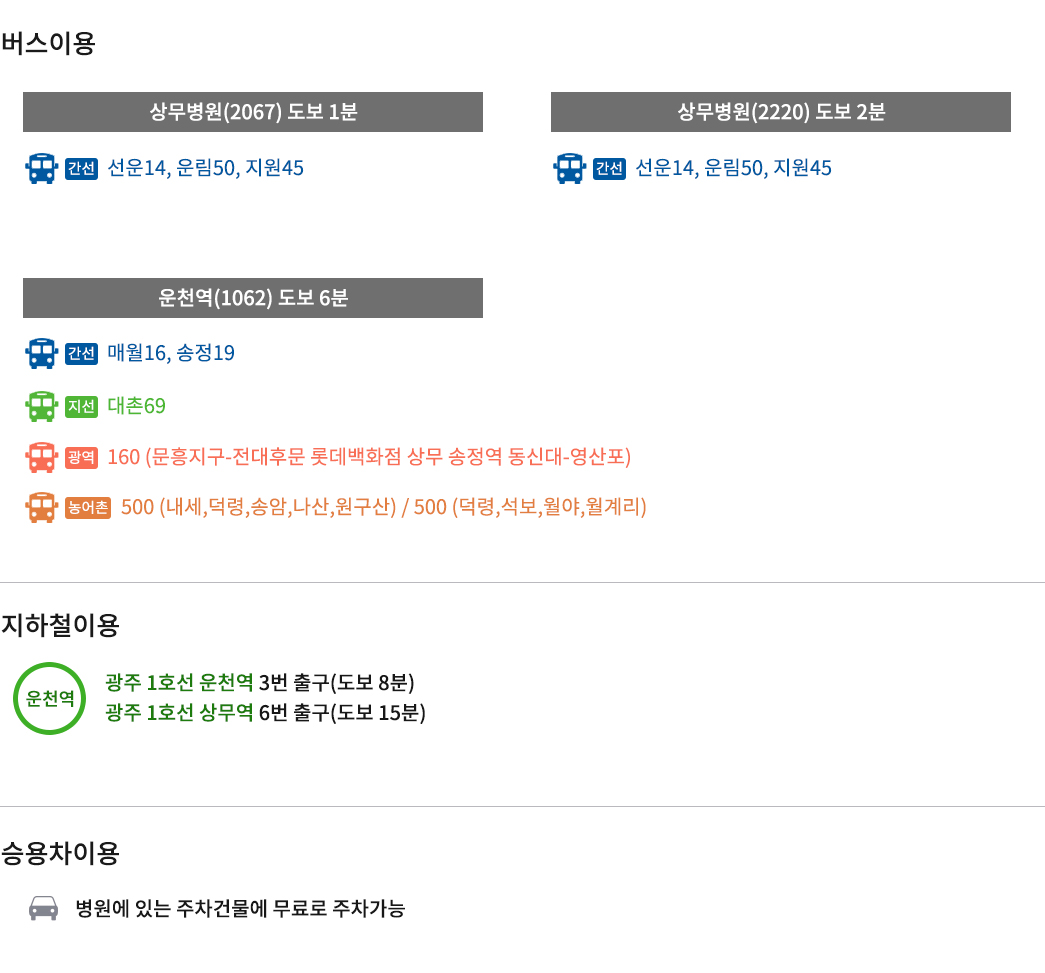 버스이용

상무병원(2067) 도보 1분

간선 선운14, 운림50, 지원45

상무병원(2220) 도보 2분

간선 선운14, 운림50, 지원45

운천역(1062) 도보 6분

간선 매월16, 송정19

지선 대촌69

광역 160 (문흥지구-전대후문 롯데백화점 상무 송정역 동신대-영산포)

농어촌 500 (내세,덕령,송암,나산,원구산) / 500 (덕령,석보,월야,월계리)

지하철이용

운천역

광주 1호선 운천역 3번 출구(도보 8분)
광주 1호선 상무역 6번 출구(도보 15분)

승용차이용

병원에 있는 주차건물에 무료로 주차가능